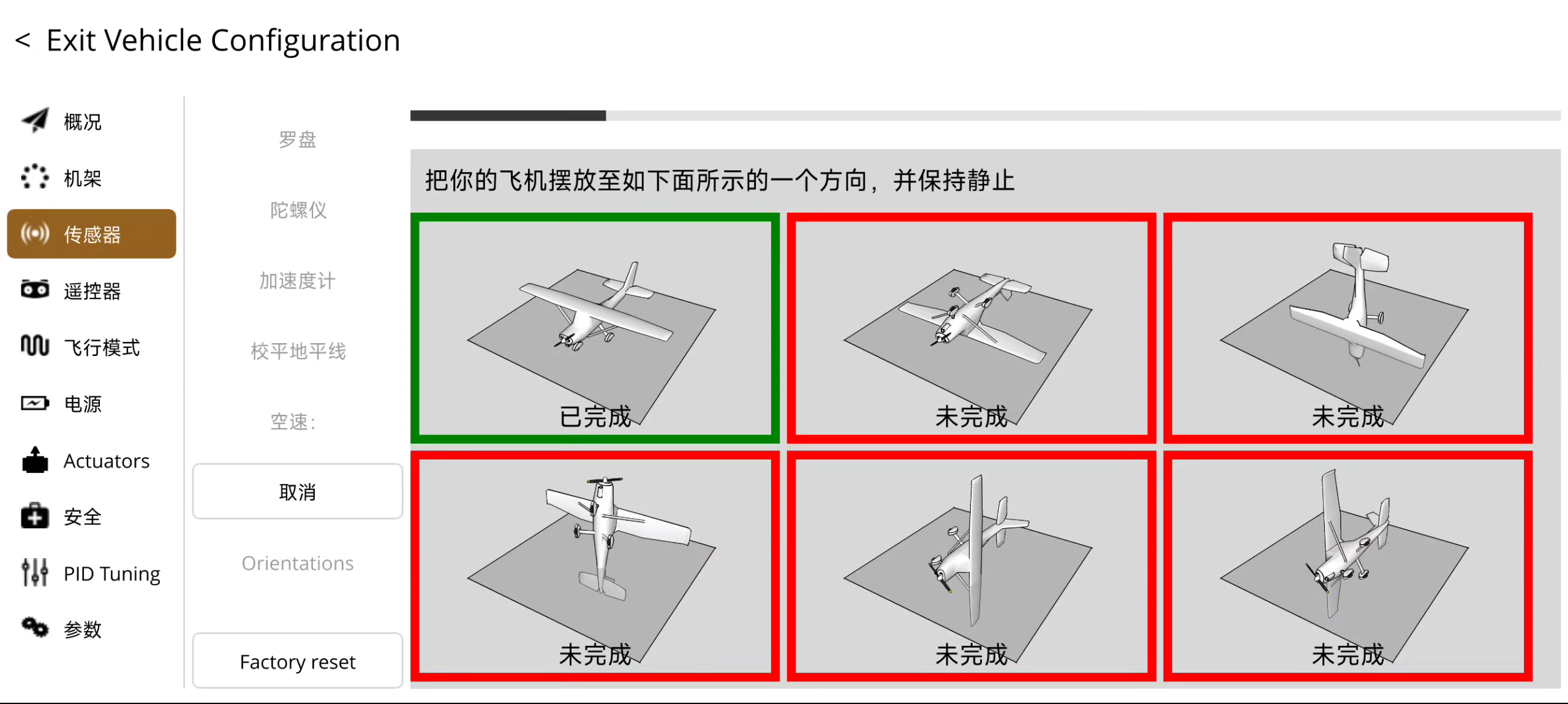 < Exit Vehicle Configuration

概况
机架
传感器
遥控器
飞行模式
电源
Actuators
安全
PID Tuning
参数

罗盘
陀螺仪
加速度计
校平地平线
空速：
取消
Orientations
Factory reset

把你的飞机摆放至如下面所示的一个方向，并保持静止

已完成
未完成
未完成
未完成
未完成
未完成